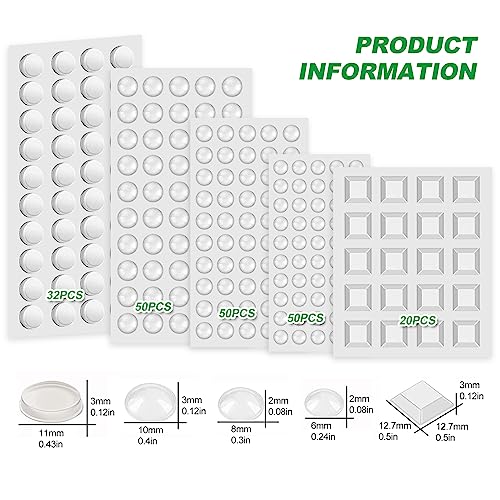 PRODUCT INFORMATION

32PCS

50PCS

50PCS

50PCS

20PCS

3mm
0.12in
11mm
0.43in

3mm
0.12in
10mm
0.4in

2mm
0.08in
8mm
0.3in

2mm
0.08in
6mm
0.24in

3mm
0.12in
12.7mm
0.5in
12.7mm
0.5in