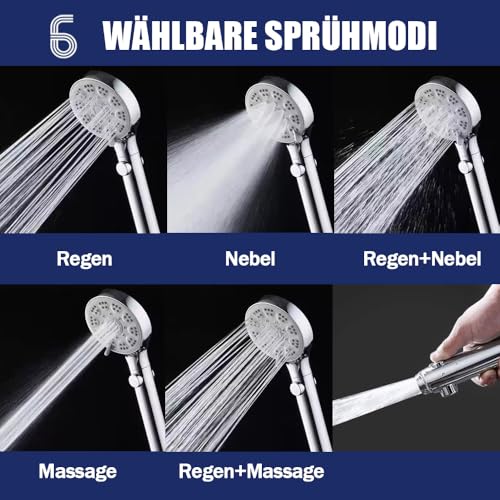 6 WÄHLBARE SPRÜHMODI

Regen

Nebel

Regen+Nebel

Massage

Regen+Massage