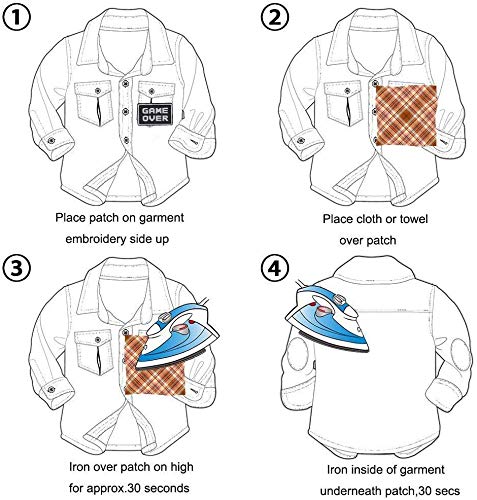 1

GAME OVER

Place patch on garment embroidery side up

2

Place cloth or towel over patch

3

Iron over patch on high for approx.30 seconds

4

Iron inside of garment underneath patch,30 secs