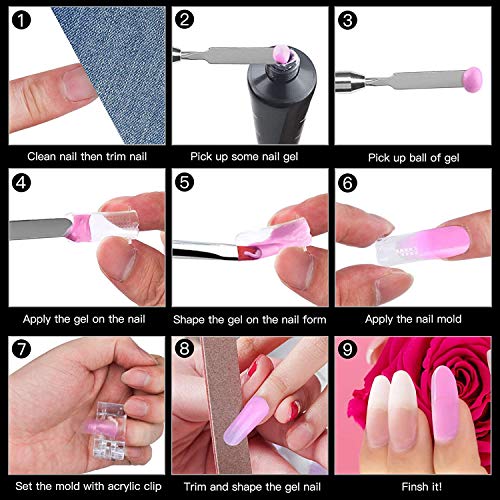 1
Clean nail then trim nail

2
Pick up some nail gel

3
Pick up ball of gel

4
Apply the gel on the nail

5
Shape the gel on the nail form

6
Apply the nail mold

7
Set the mold with acrylic clip

8
Trim and shape the gel nail

9
Finsh it!