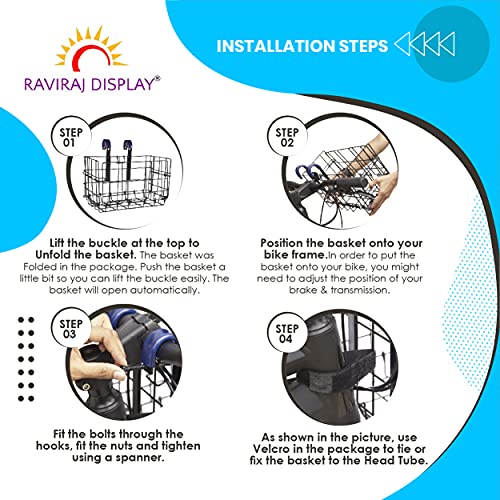 RAVIRAJ DISPLAY®

INSTALLATION STEPS

STEP 01

Lift the buckle at the top to Unfold the basket. The basket was Folded in the package. Push the basket a little bit so you can lift the buckle easily. The basket will open automatically.

STEP 02

Position the basket onto your bike frame.In order to put the basket onto your bike, you might need to adjust the position of your brake & transmission.

STEP 03

Fit the bolts through the hooks, fit the nuts and tighten using a spanner.

STEP 04

As shown in the picture, use Velcro in the package to tie or fix the basket to the Head Tube.