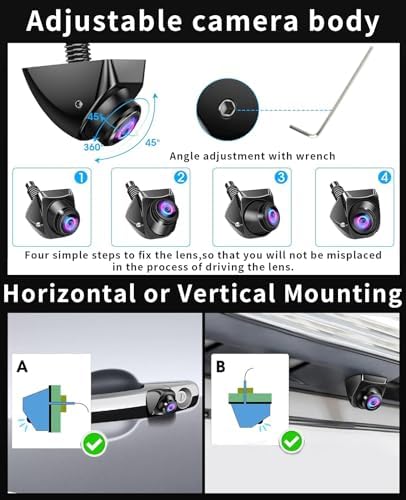 Adjustable camera body

45°

360°

45°

Angle adjustment with wrench

1

2

3

4

Four simple steps to fix the lens,so that you will not be misplaced in the process of driving the lens.

Horizontal or Vertical Mounting

A

B