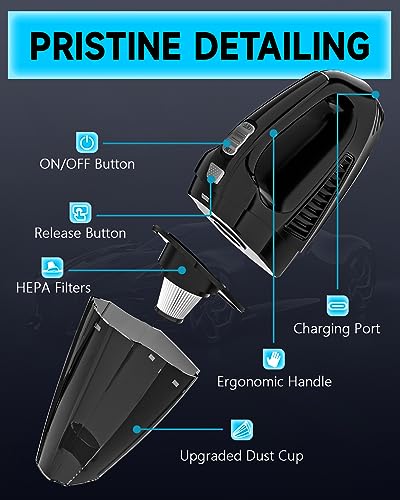 PRISTINE DETAILING

ON/OFF Button

Release Button

HEPA Filters

Charging Port

Ergonomic Handle

Upgraded Dust Cup