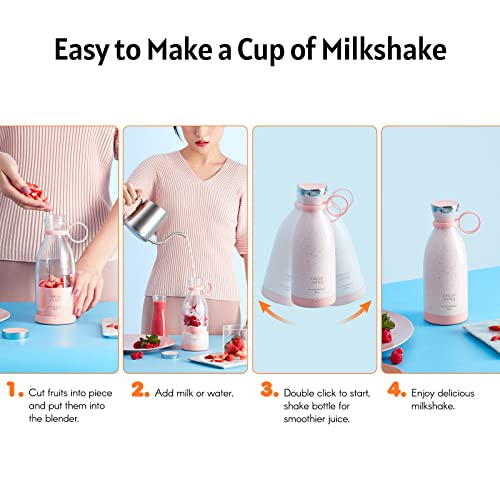 Easy to Make a Cup of Milkshake

1. Cut fruits into piece and put them into the blender.

2. Add milk or water.

3. Double click to start, shake bottle for smoothier juice.

4. Enjoy delicious milkshake.