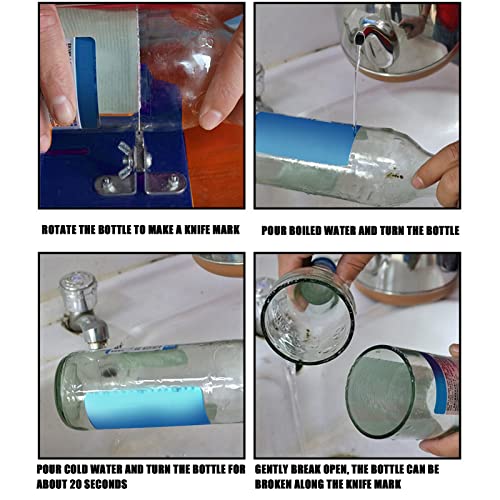 ROTATE THE BOTTLE TO MAKE A KNIFE MARK

POUR BOILED WATER AND TURN THE BOTTLE

POUR COLD WATER AND TURN THE BOTTLE FOR ABOUT 20 SECONDS

GENTLY BREAK OPEN, THE BOTTLE CAN BE BROKEN ALONG THE KNIFE MARK