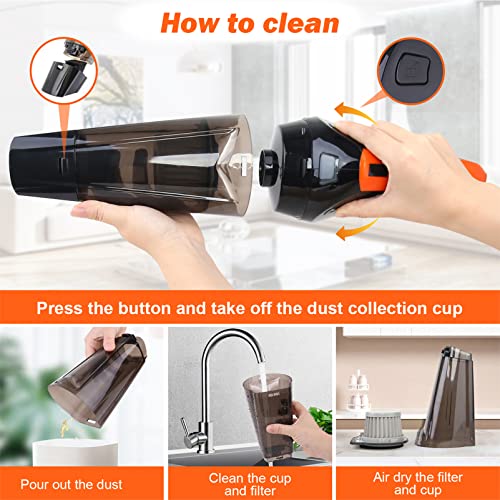 How to clean

Press the button and take off the dust collection cup

Pour out the dust

Clean the cup and filter

Air dry the filter and cup