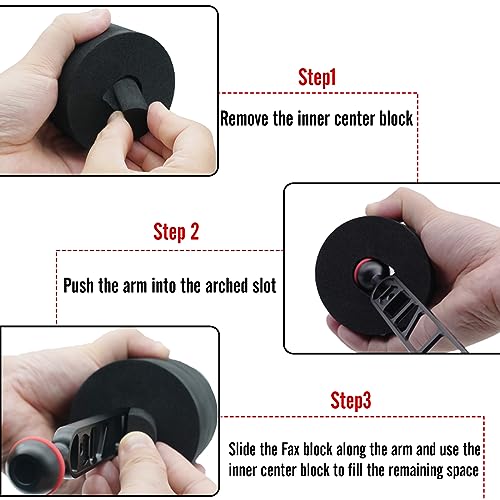 Step1

Remove the inner center block

Step 2

Push the arm into the arched slot

Step3

Slide the Fax block along the arm and use the inner center block to fill the remaining space