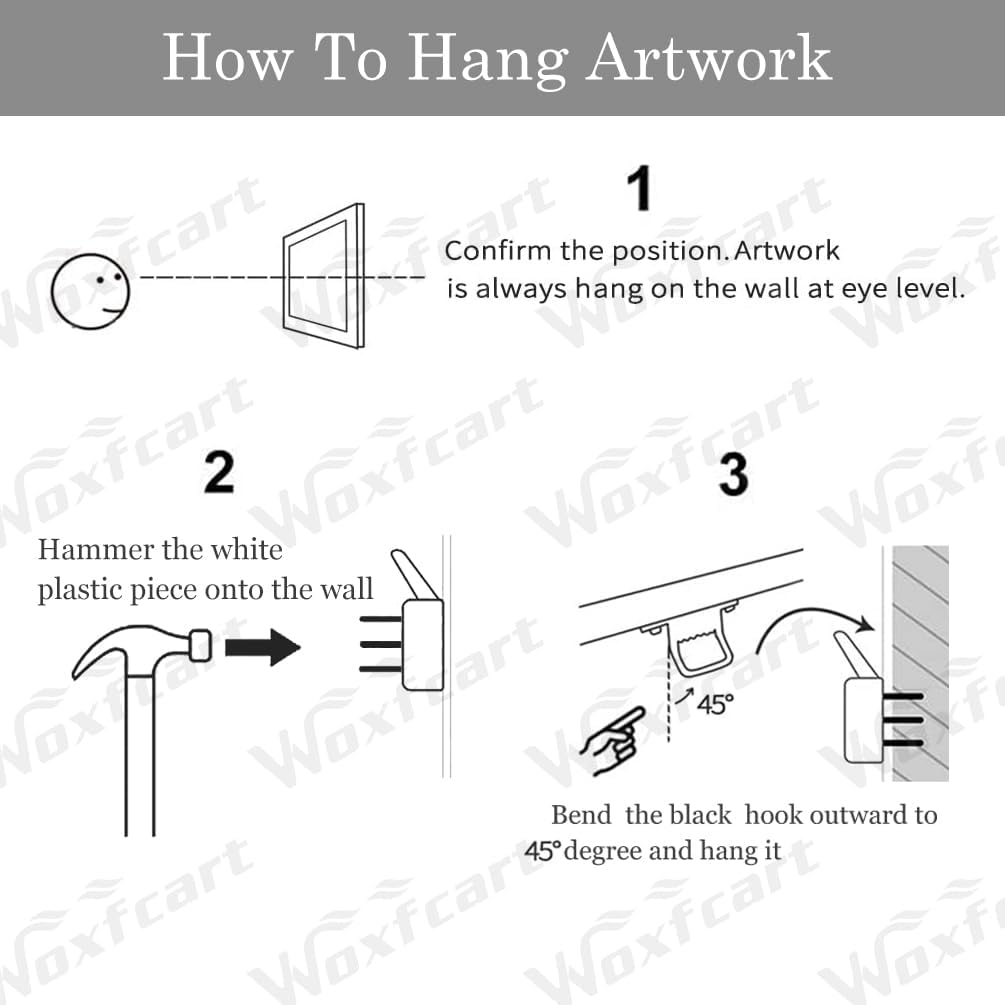 How To Hang Artwork

1

Confirm the position. Artwork is always hang on the wall at eye level.

2

Hammer the white plastic piece onto the wall

3

45°

Bend the black hook outward to 45° degree and hang it

Woxfcart