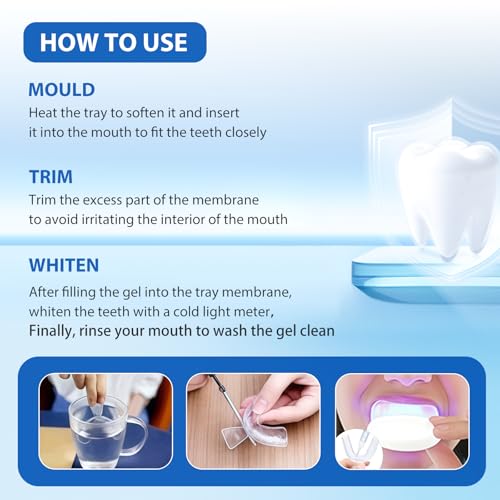 HOW TO USE

MOULD
Heat the tray to soften it and insert it into the mouth to fit the teeth closely

TRIM
Trim the excess part of the membrane to avoid irritating the interior of the mouth

WHITEN
After filling the gel into the tray membrane, whiten the teeth with a cold light meter, Finally, rinse your mouth to wash the gel clean