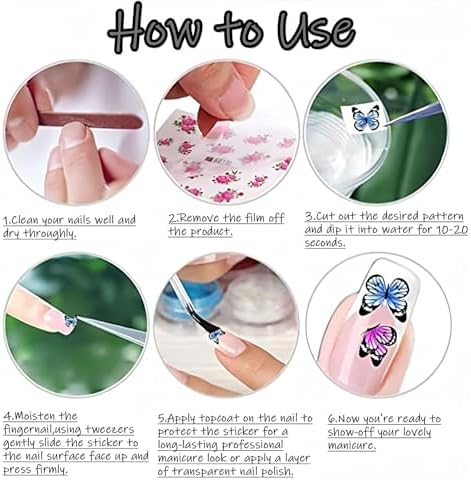 How to Use

1.Clean your nails well and dry throughly.

2.Remove the film off the product.

3.Cut out the desired pattern and dip it into water for 10-20 seconds.

4.Moisten the fingernail,using tweezers gently slide the sticker to the nail surface face up and press firmly.

5.Apply topcoat on the nail to protect the sticker for a long-lasting professional manicure look or apply a layer of transparent nail polish.

6.Now you're ready to show-off your lovely manicure.