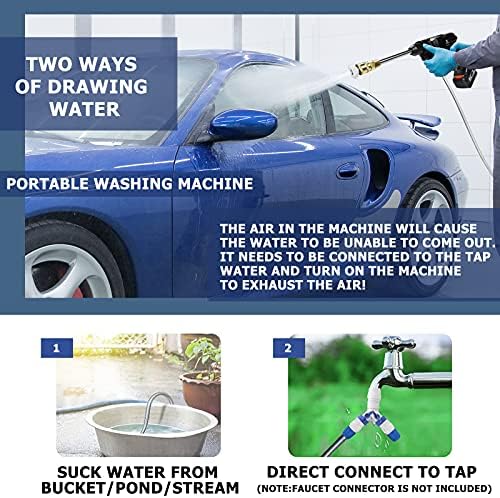 TWO WAYS OF DRAWING WATER

PORTABLE WASHING MACHINE

THE AIR IN THE MACHINE WILL CAUSE THE WATER TO BE UNABLE TO COME OUT. IT NEEDS TO BE CONNECTED TO THE TAP WATER AND TURN ON THE MACHINE TO EXHAUST THE AIR!

1

SUCK WATER FROM BUCKET/POND/STREAM

2

DIRECT CONNECT TO TAP
(NOTE:FAUCET CONNECTOR IS NOT INCLUDED)