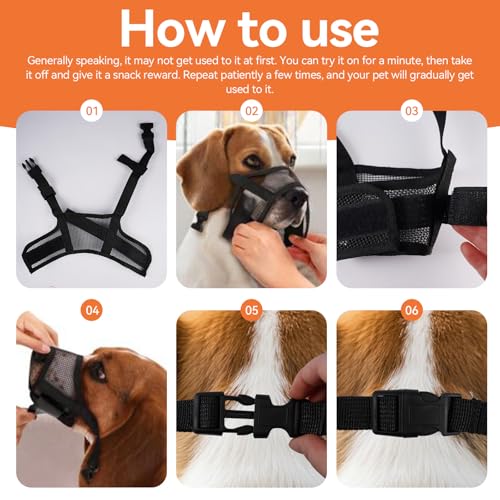 How to use

Generally speaking, it may not get used to it at first. You can try it on for a minute, then take it off and give it a snack reward. Repeat patiently a few times, and your pet will gradually get used to it.

01

02

03

04

05

06