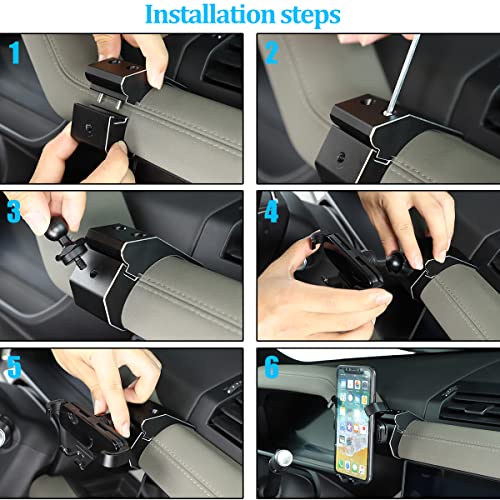 Installation steps

1

2

3

4

5

6