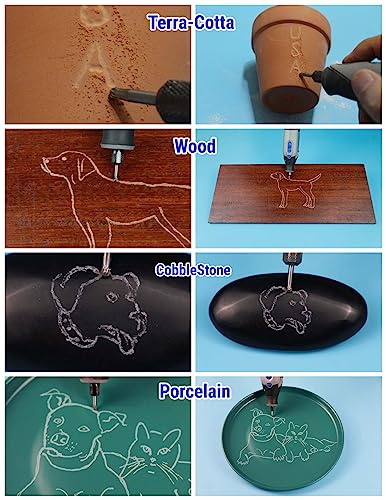 Terra-Cotta

USA

Wood

CobbleStone

Porcelain