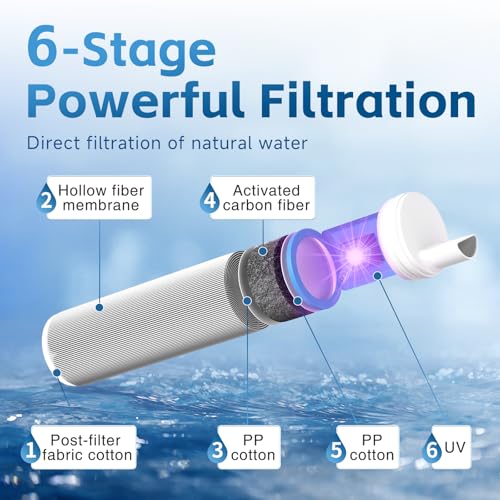 6-Stage
Powerful Filtration

Direct filtration of natural water

2 Hollow fiber membrane

4 Activated carbon fiber

1 Post-filter fabric cotton

3 PP cotton

5 PP cotton

6 UV