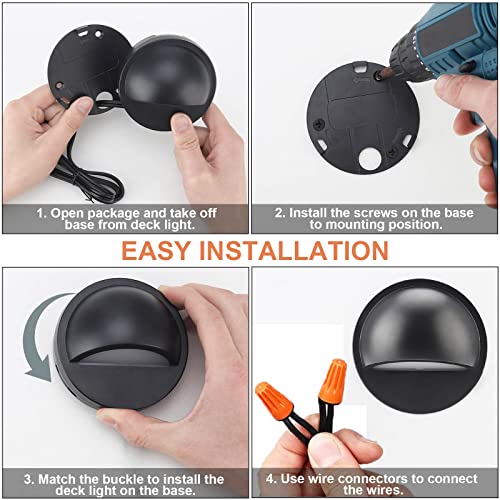 1. Open package and take off base from deck light.

2. Install the screws on the base to mounting position.

EASY INSTALLATION

3. Match the buckle to install the deck light on the base.

4. Use wire connectors to connect the wires.