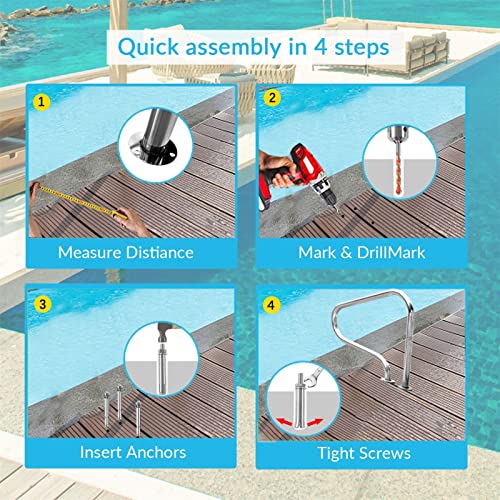 Quick assembly in 4 steps

1

Measure Distiance

2

Mark & DrillMark

3

Insert Anchors

4

Tight Screws