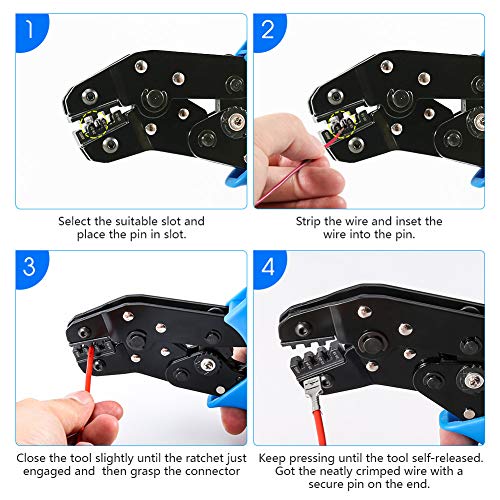 1

Select the suitable slot and place the pin in slot.

2

Strip the wire and inset the wire into the pin.

3

Close the tool slightly until the ratchet just engaged and then grasp the connector

4

Keep pressing until the tool self-released. Got the neatly crimped wire with a secure pin on the end.