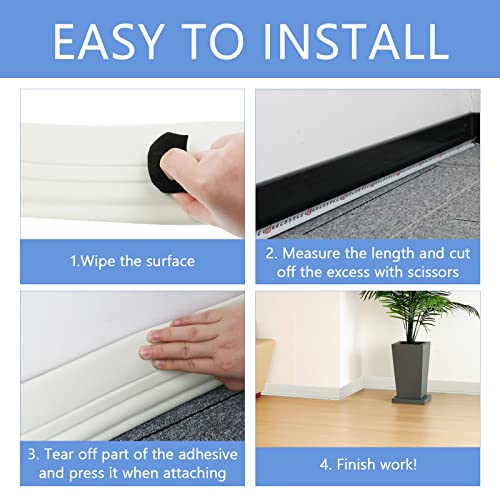 EASY TO INSTALL

1.Wipe the surface

2. Measure the length and cut off the excess with scissors

3. Tear off part of the adhesive and press it when attaching

4. Finish work!