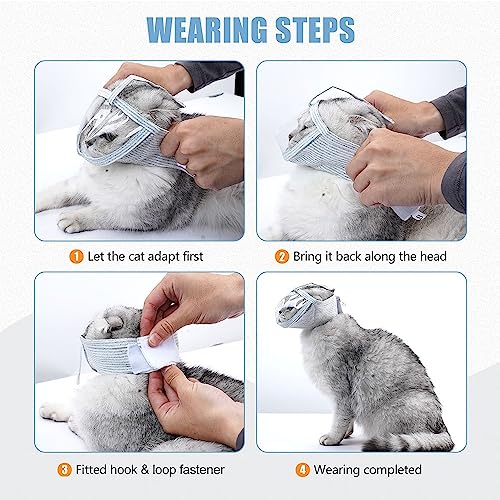 WEARING STEPS

1 Let the cat adapt first

2 Bring it back along the head

3 Fitted hook & loop fastener

4 Wearing completed