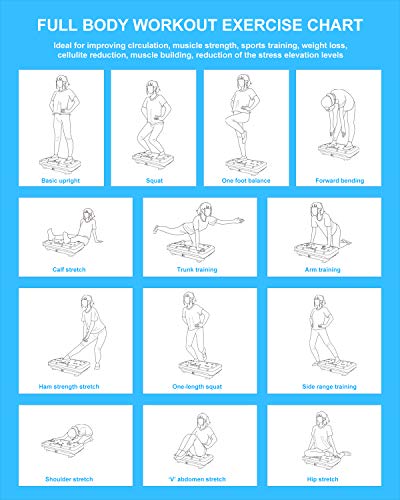 FULL BODY WORKOUT EXERCISE CHART

Ideal for improving circulation, musicle strength, sports training, weight loss, cellulite reduction, muscle building, reduction of the stress elevation levels

Basic upright

Squat

One foot balance

Forward bending

Calf stretch

Trunk training

Arm training

Ham strength stretch

One-length squat

Side range training

Shoulder stretch

'V' abdomen stretch

Hip stretch