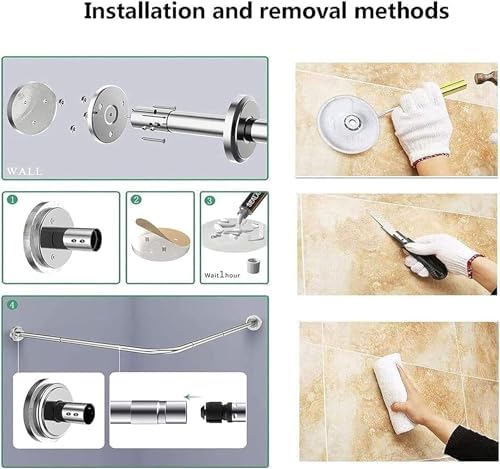 Installation and removal methods

WALL

1

2

3

Wait 1 hour

4