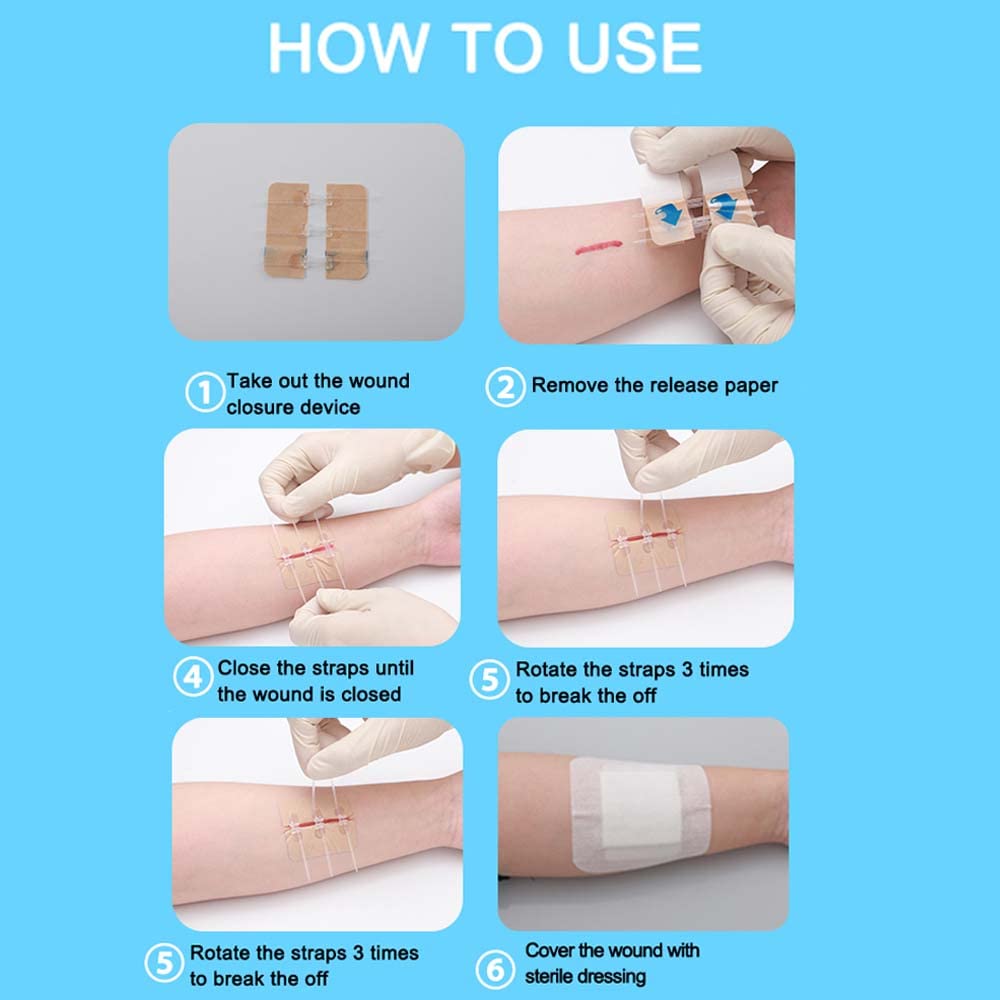 HOW TO USE

① Take out the wound closure device

② Remove the release paper

④ Close the straps until the wound is closed

⑤ Rotate the straps 3 times to break the off

⑤ Rotate the straps 3 times to break the off

⑥ Cover the wound with sterile dressing