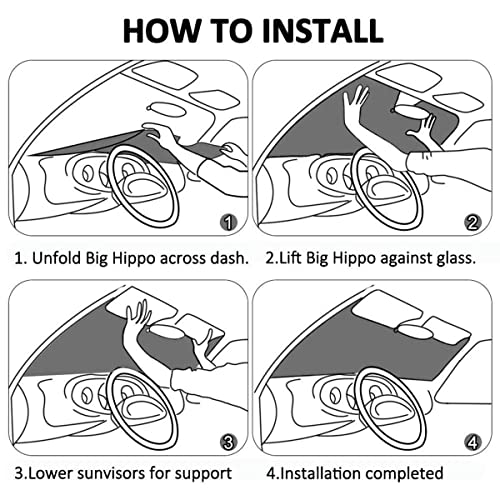 HOW TO INSTALL

1

2

1. Unfold Big Hippo across dash.

2.Lift Big Hippo against glass.

3

4

3.Lower sunvisors for support

4.Installation completed