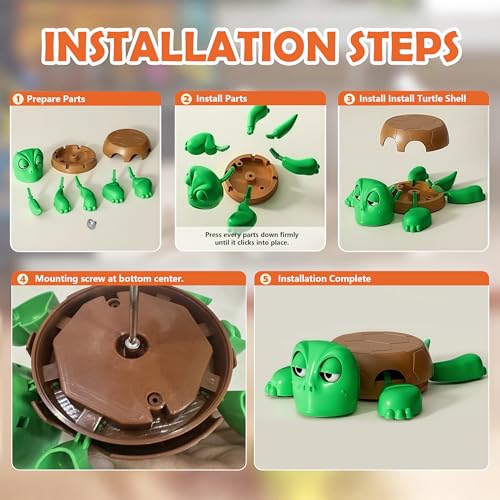 INSTALLATION STEPS

1 Prepare Parts

2 Install Parts

Press every parts down firmly until it clicks into place.

3 Install Install Turtle Shell

4 Mounting screw at bottom center.

5 Installation Complete