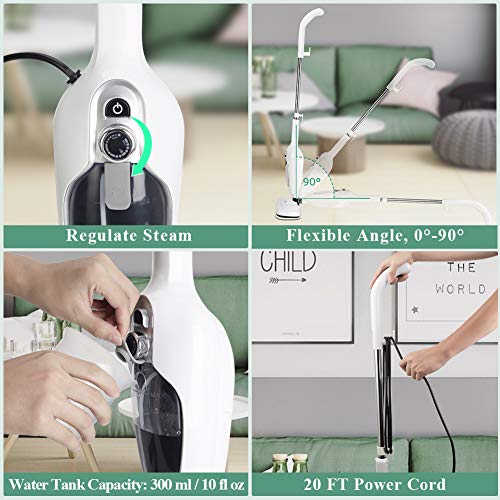 Regulate Steam

90°

Flexible Angle, 0°-90°

MAX

Water Tank Capacity: 300 ml / 10 fl oz

CHILD

THE WORLD

20 FT Power Cord