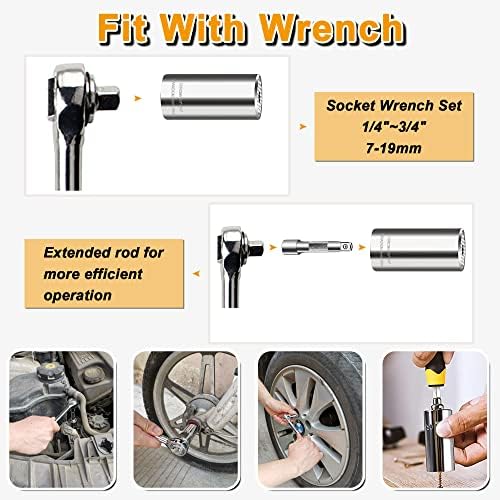 Fit With Wrench

Socket Wrench Set
1/4"~3/4"
7-19mm

Extended rod for more efficient operation