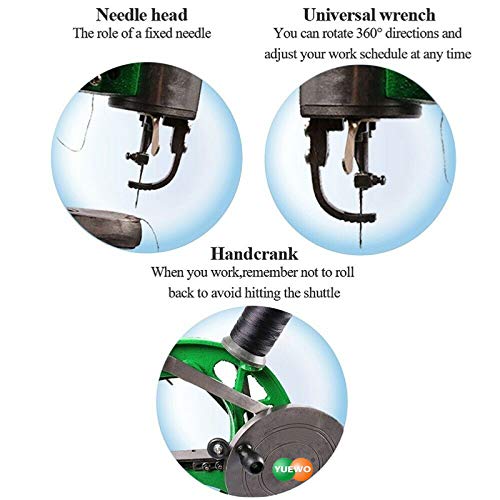 Needle head
The role of a fixed needle

Universal wrench
You can rotate 360° directions and adjust your work schedule at any time

Handcrank
When you work,remember not to roll back to avoid hitting the shuttle

YUEWO