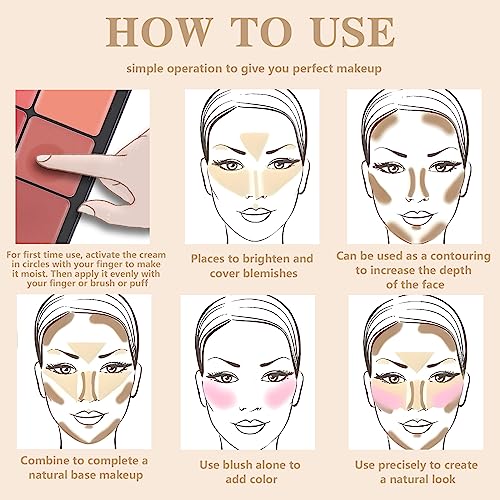 HOW TO USE

simple operation to give you perfect makeup

For first time use, activate the cream in circles with your finger to make it moist. Then apply it evenly with your finger or brush or puff

Places to brighten and cover blemishes

Can be used as a contouring to increase the depth of the face

Combine to complete a natural base makeup

Use blush alone to add color

Use precisely to create a natural look