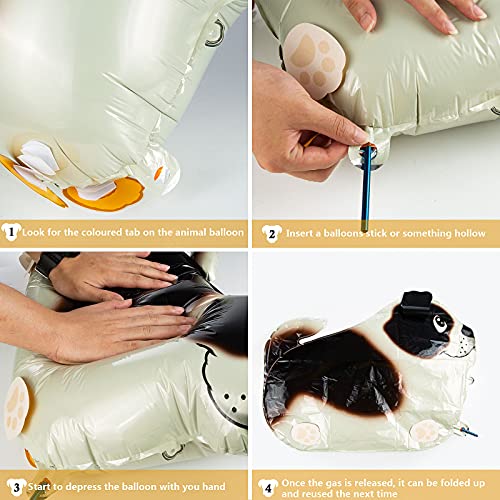 1 Look for the coloured tab on the animal balloon

2 Insert a balloons stick or something hollow

3 Start to depress the balloon with you hand

4 Once the gas is released, it can be folded up and reused the next time