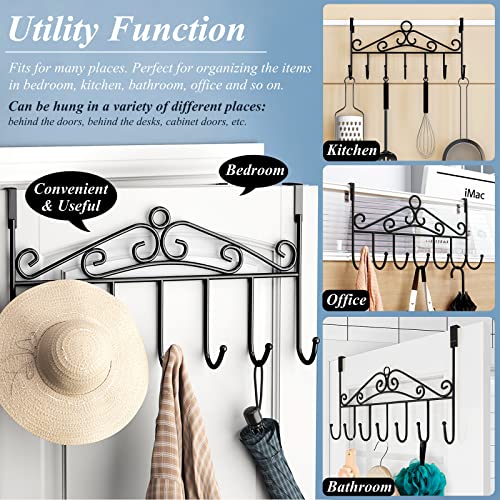 Utility Function

Fits for many places. Perfect for organizing the items in bedroom, kitchen, bathroom, office and so on.

Can be hung in a variety of different places:
behind the doors, behind the desks, cabinet doors, etc.

Convenient & Useful

Bedroom

Kitchen

iMac

Office

Bathroom