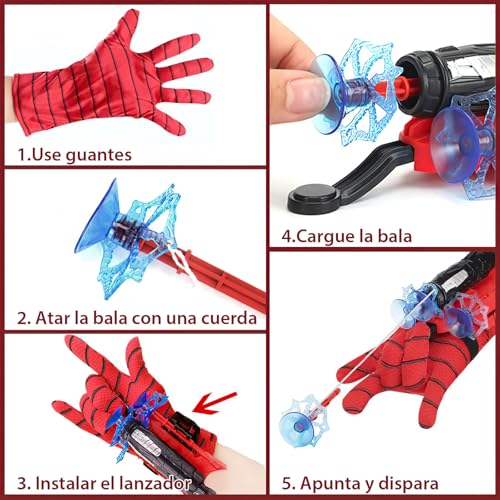 1.Use guantes

2. Atar la bala con una cuerda

3. Instalar el lanzador

4.Cargue la bala

5. Apunta y dispara