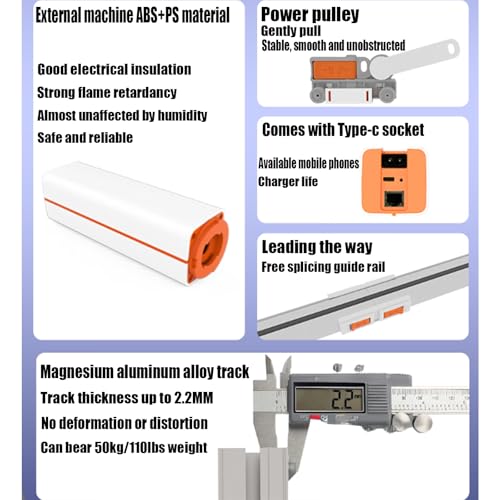 External machine ABS+PS material

Good electrical insulation
Strong flame retardancy
Almost unaffected by humidity
Safe and reliable

Power pulley
Gently pull
Stable, smooth and unobstructed

Comes with Type-c socket

Available mobile phones
Charger life

Leading the way
Free splicing guide rail

Magnesium aluminum alloy track
Track thickness up to 2.2MM
No deformation or distortion
Can bear 50kg/110lbs weight

2.2