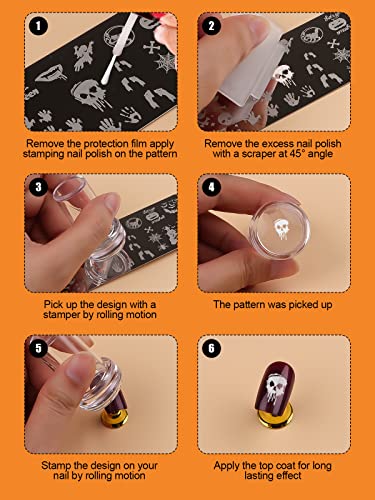 1

Remove the protection film apply stamping nail polish on the pattern

2

Remove the excess nail polish with a scraper at 45° angle

3

Pick up the design with a stamper by rolling motion

4

The pattern was picked up

5

Stamp the design on your nail by rolling motion

6

Apply the top coat for long lasting effect