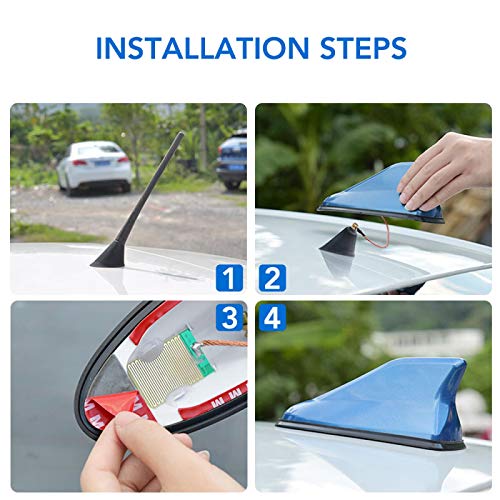 INSTALLATION STEPS

1

2

3

4