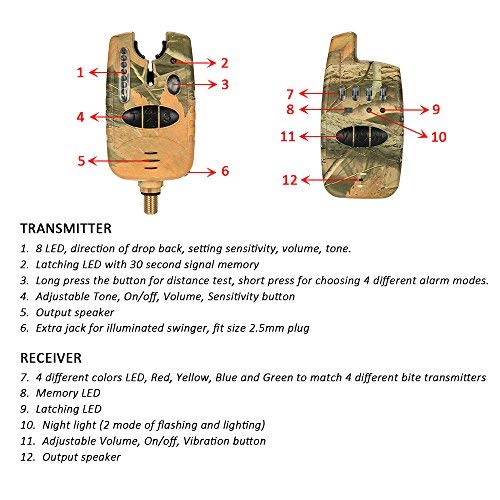 1
2
3
4
5
6

7
8
9
10
11
12

TRANSMITTER
1. 8 LED, direction of drop back, setting sensitivity, volume, tone.
2. Latching LED with 30 second signal memory
3. Long press the button for distance test, short press for choosing 4 different alarm modes.
4. Adjustable Tone, On/off, Volume, Sensitivity button
5. Output speaker
6. Extra jack for illuminated swinger, fit size 2.5mm plug

RECEIVER
7. 4 different colors LED, Red, Yellow, Blue and Green to match 4 different bite transmitters
8. Memory LED
9. Latching LED
10. Night light (2 mode of flashing and lighting)
11. Adjustable Volume, On/off, Vibration button
12. Output speaker