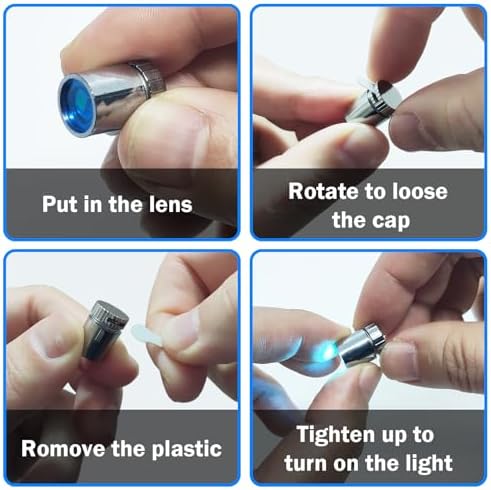 Put in the lens

Rotate to loose the cap

Romove the plastic

Tighten up to turn on the light