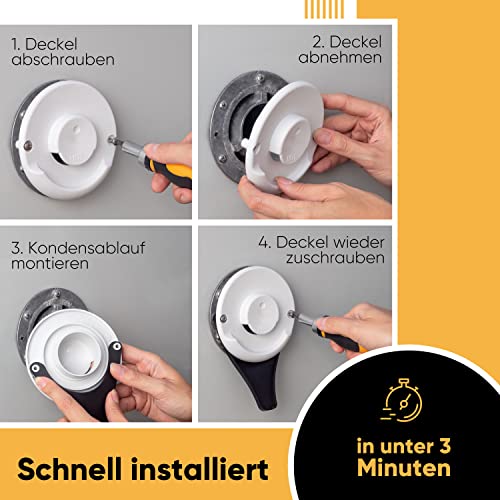 1. Deckel abschrauben

2. Deckel abnehmen

3. Kondensablauf montieren

4. Deckel wieder zuschrauben

Schnell installiert

in unter 3 Minuten