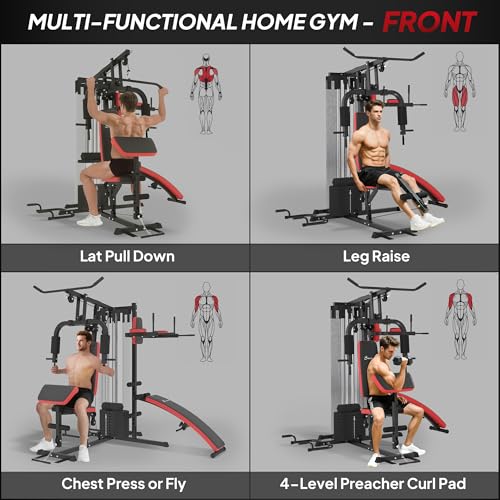 MULTI-FUNCTIONAL HOME GYM - FRONT

Lat Pull Down

Leg Raise

Chest Press or Fly

4-Level Preacher Curl Pad