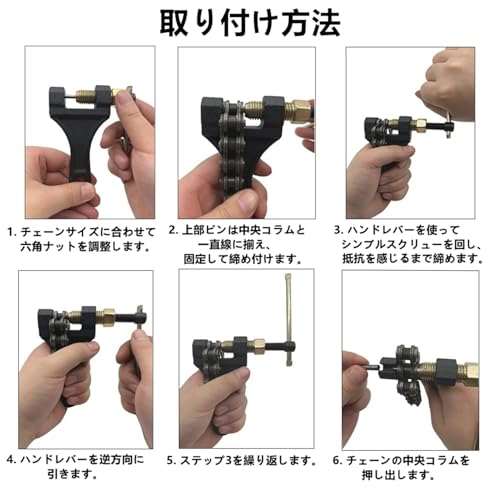 取り付け方法

1. チェーンサイズに合わせて六角ナットを調整します。

2. 上部ピンは中央コラムと一直線に揃え、固定して締め付けます。

3. ハンドレバーを使ってシンプルスクリューを回し、抵抗を感じるまで締めます。

4. ハンドレバーを逆方向に引きます。

5. ステップ3を繰り返します。

6. チェーンの中央コラムを押し出します。