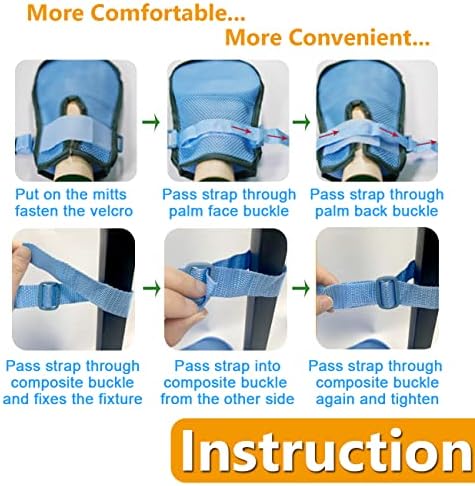 More Comfortable...
More Convenient...

Put on the mitts fasten the velcro

Pass strap through palm face buckle

Pass strap through palm back buckle

Pass strap through composite buckle and fixes the fixture

Pass strap into composite buckle from the other side

Pass strap through composite buckle again and tighten

Instruction