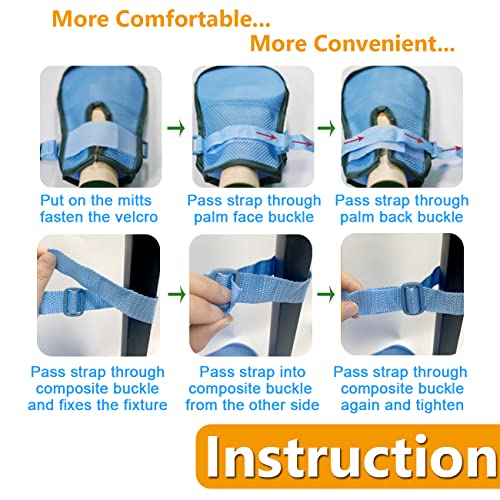 More Comfortable...
More Convenient...

Put on the mitts fasten the velcro

Pass strap through palm face buckle

Pass strap through palm back buckle

Pass strap through composite buckle and fixes the fixture

Pass strap into composite buckle from the other side

Pass strap through composite buckle again and tighten

Instruction