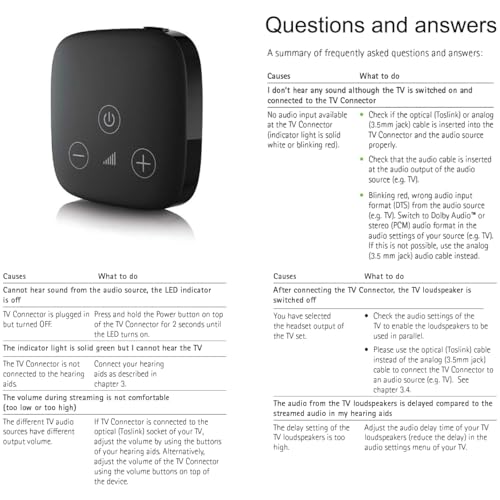 Questions and answers

A summary of frequently asked questions and answers:

| Causes | What to do |
|---|---|
| I don't hear any sound although the TV is switched on and connected to the TV Connector | |
| No audio input available at the TV Connector (indicator light is solid white or blinking red). | • Check if the optical (Toslink) or analog (3.5mm jack) cable is inserted into the TV Connector and the audio source properly. • Check that the audio cable is inserted at the audio output of the audio source (e.g. TV). • Blinking red, wrong audio input format (DTS) from the audio source (e.g. TV). Switch to Dolby Audio™ or stereo (PCM) audio format in the audio settings of your source (e.g. TV). If this is not possible, use the analog (3.5 mm jack) audio cable instead. |

| Causes | What to do |
|---|---|
| Cannot hear sound from the audio source, the LED indicator is off | |
| TV Connector is plugged in but turned OFF. | Press and hold the Power button on top of the TV Connector for 2 seconds until the LED turns on. |
| The indicator light is solid green but I cannot hear the TV | |
| The TV Connector is not connected to the hearing aids. | Connect your hearing aids as described in chapter 3. |
| The volume during streaming is not comfortable (too low or too high) | |
| The different TV audio sources have different output volume. | If TV Connector is connected to the optical (Toslink) socket of your TV, adjust the volume by using the buttons of your hearing aids. Alternatively, adjust the volume of the TV Connector using the volume buttons on top of the device. |

| Causes | What to do |
|---|---|
| After connecting the TV Connector, the TV loudspeaker is switched off | |
| You have selected the headset output of the TV set. | • Check the audio settings of the TV to enable the loudspeakers to be used in parallel. • Please use the optical (Toslink) cable instead of the analog (3.5mm jack) cable to connect the TV Connector to an audio source (e.g. TV). See chapter 3.4. |
| The audio from the TV loudspeakers is delayed compared to the streamed audio in my hearing aids | |
| The delay setting of the TV loudspeakers is too high. | Adjust the audio delay time of your TV loudspeakers (reduce the delay) in the audio settings menu of your TV. |