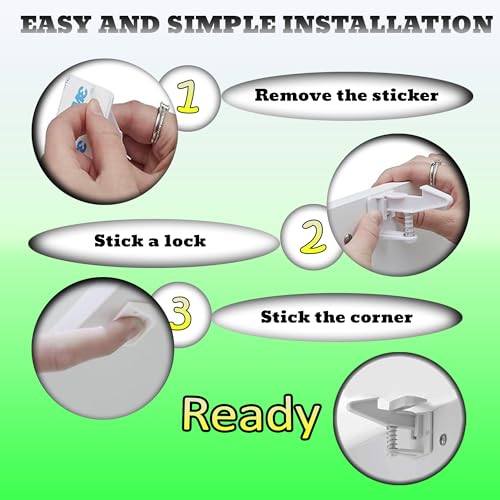 EASY AND SIMPLE INSTALLATION

1

Remove the sticker

Stick a lock

2

3

Stick the corner

Ready