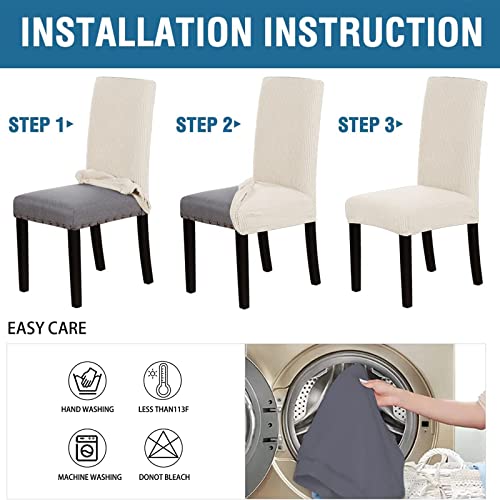 INSTALLATION INSTRUCTION

STEP 1

STEP 2

STEP 3

EASY CARE

HAND WASHING

LESS THAN113F

MACHINE WASHING

DONOT BLEACH