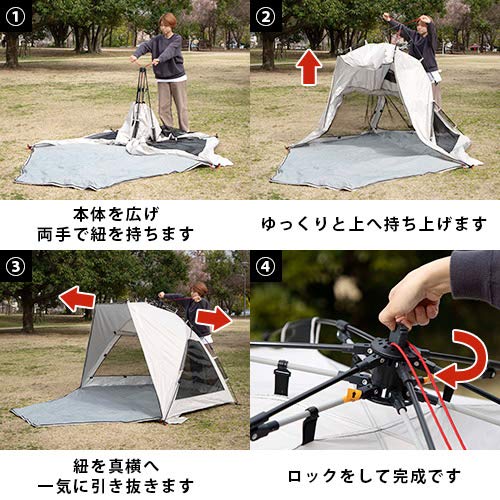 ①

本体を広げ
両手で紐を持ちます

②

ゆっくりと上へ持ち上げます

③

紐を真横へ
一気に引き抜きます

④

ロックをして完成です